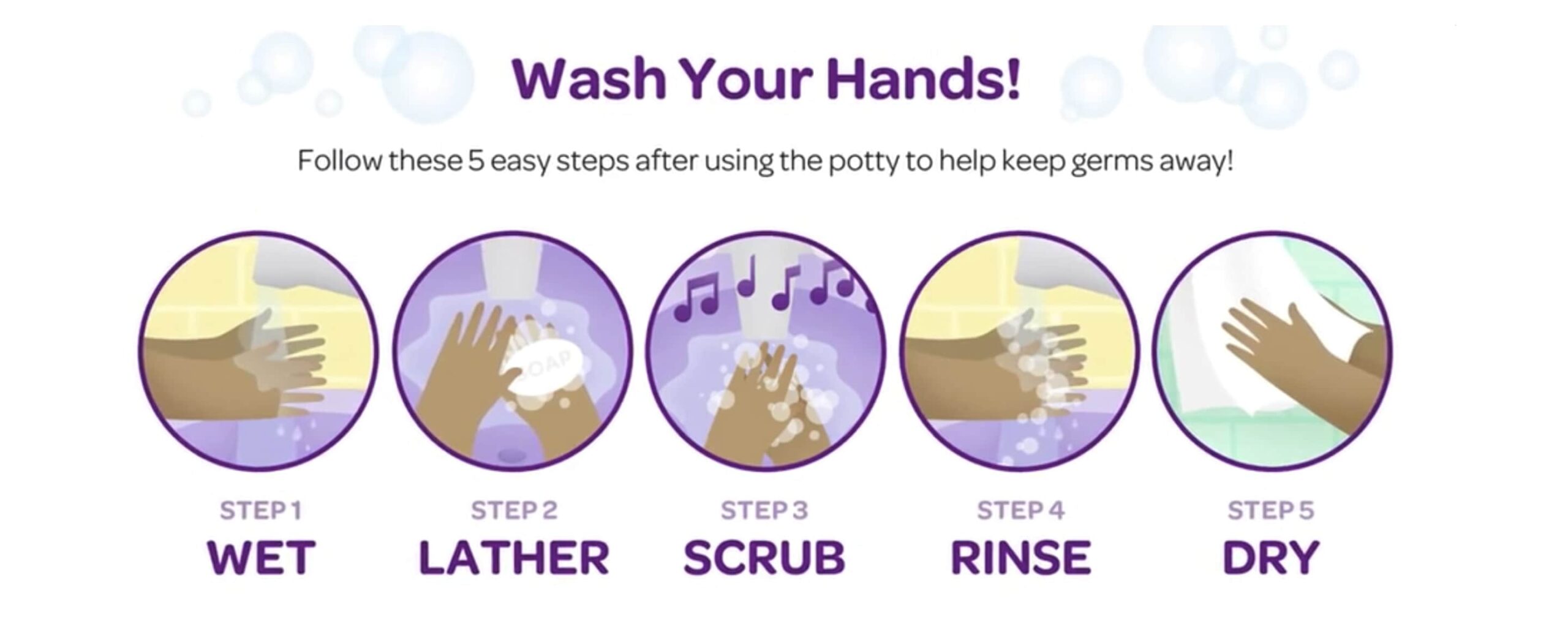 Wash Your Hands!

Follow these 5 easy steps after using the potty to help keep germs away!

SOAP

STEP 1
WET

STEP 2
LATHER

STEP 3
SCRUB

STEP 4
RINSE

STEP 5
DRY